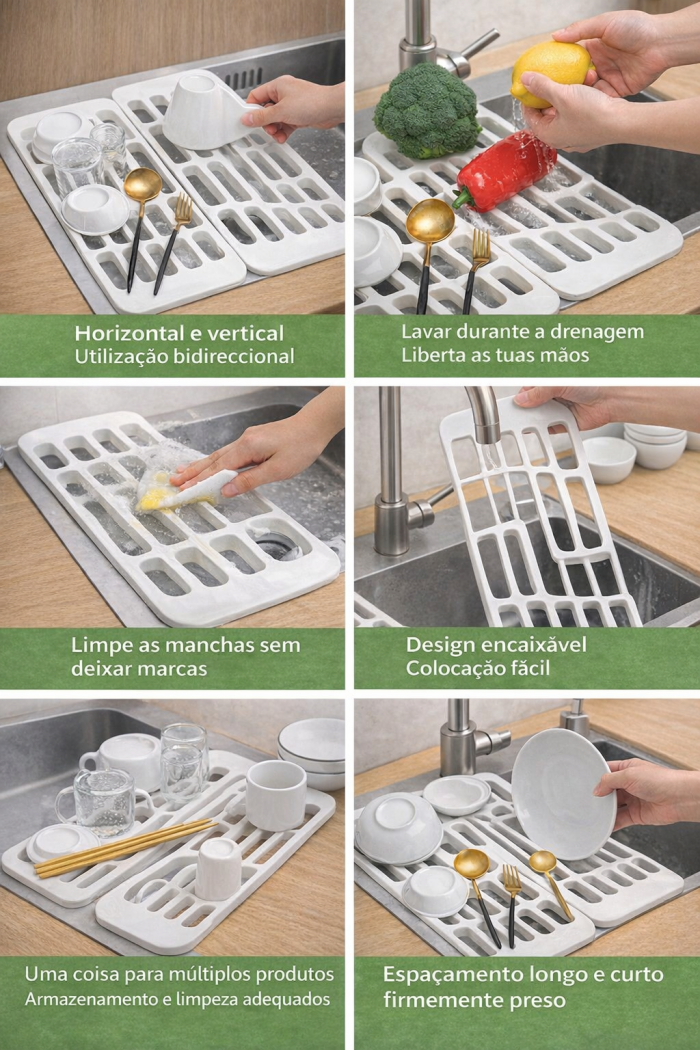 Horizontal e vertical
Utilização bidireccional

Lavar durante a drenagem
Liberta as tuas mãos

Limpe as manchas sem deixar marcas

Design encaixável
Colocação fácil

Uma coisa para múltiplos produtos
Armazenamento e limpeza adequados

Espaçamento longo e curto
firmemente preso